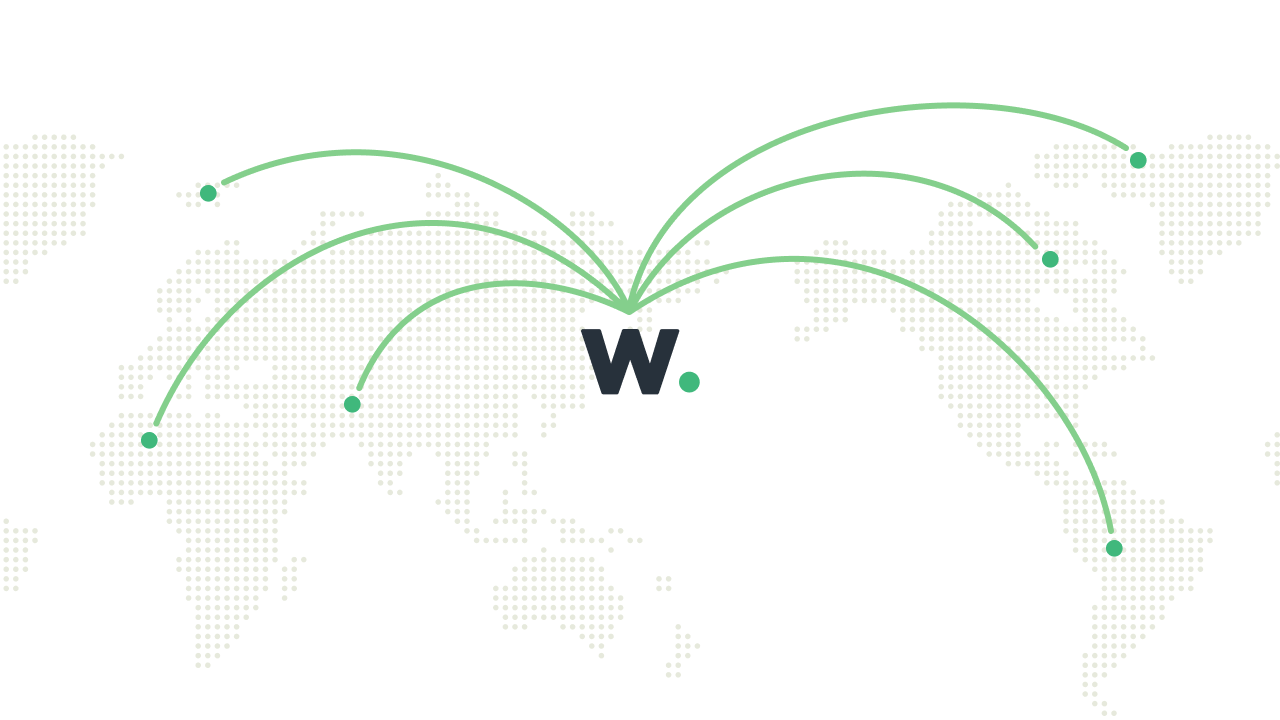 W.