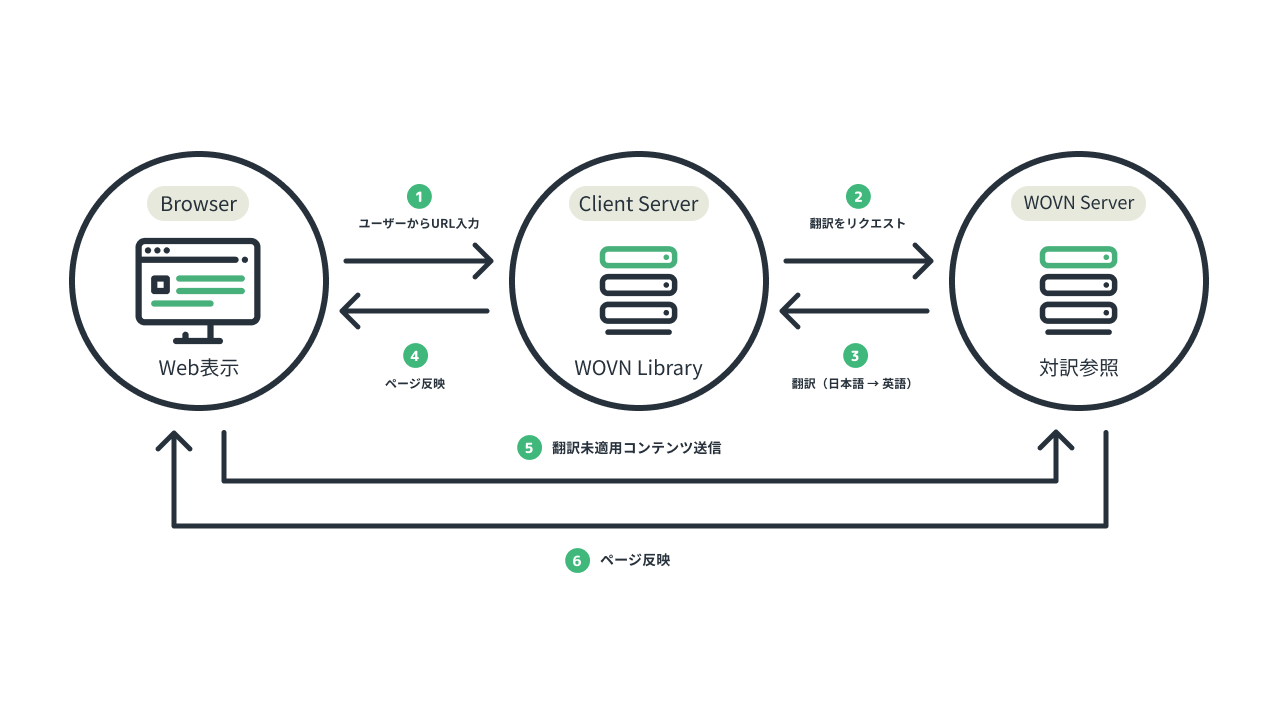 Browser

Web表示

1
ユーザーからURL入力

4
ページ反映

Client Server

WOVN Library

2
翻訳をリクエスト

3
翻訳（日本語 → 英語）

WOVN Server

対訳参照

5
翻訳未適用コンテンツ送信

6
ページ反映